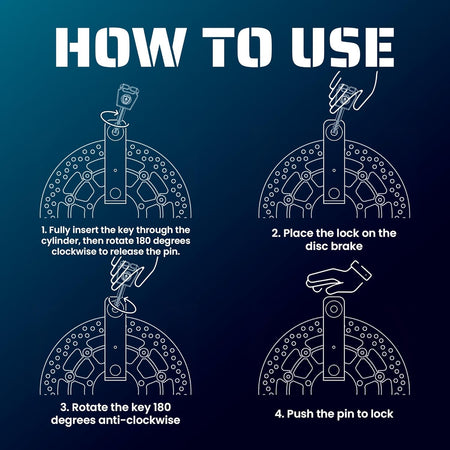 HOW TO USE

1. Fully insert the key through the cylinder, then rotate 180 degrees clockwise to release the pin.

2. Place the lock on the disc brake

3. Rotate the key 180 degrees anti-clockwise

4. Push the pin to lock