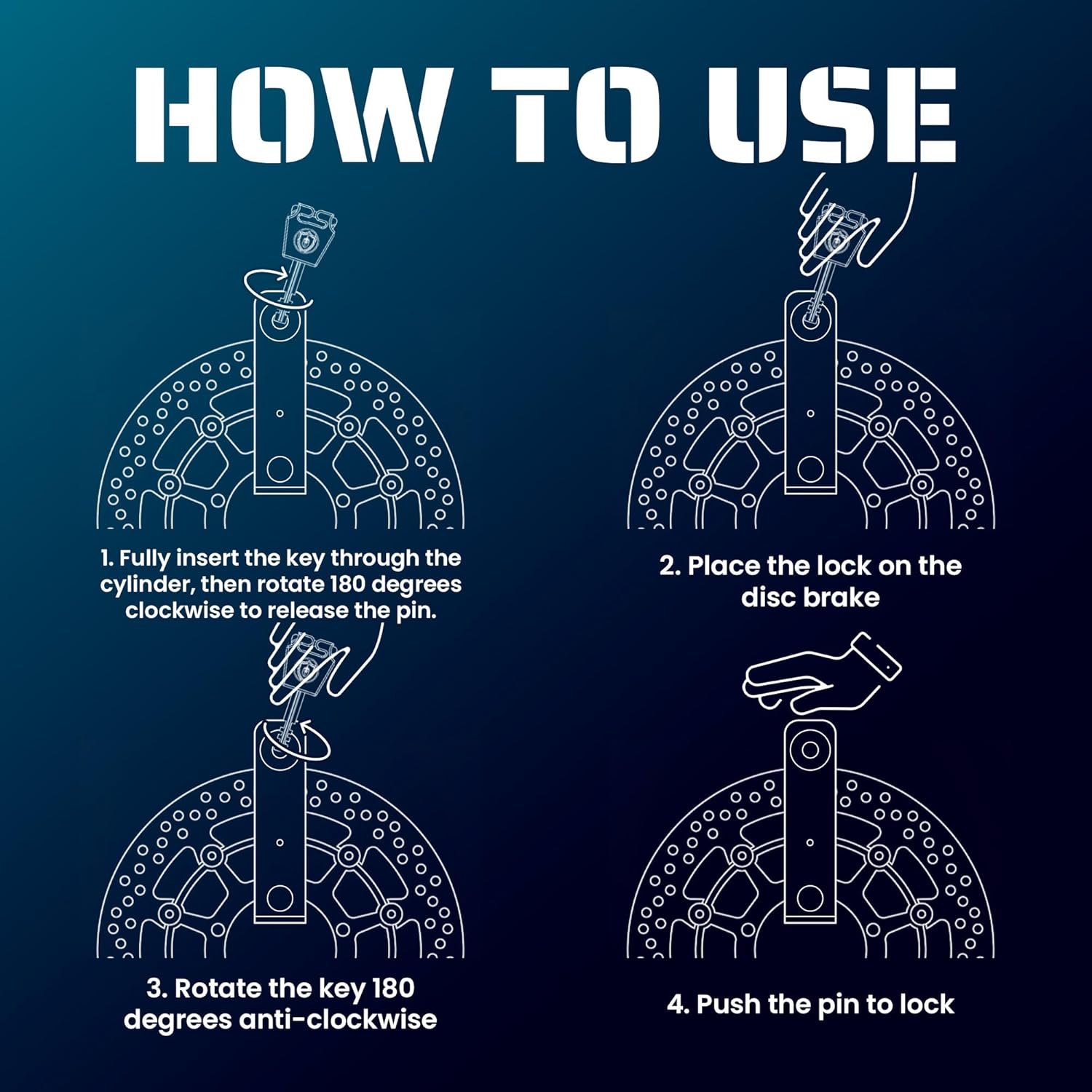 HOW TO USE

1. Fully insert the key through the cylinder, then rotate 180 degrees clockwise to release the pin.

2. Place the lock on the disc brake

3. Rotate the key 180 degrees anti-clockwise

4. Push the pin to lock