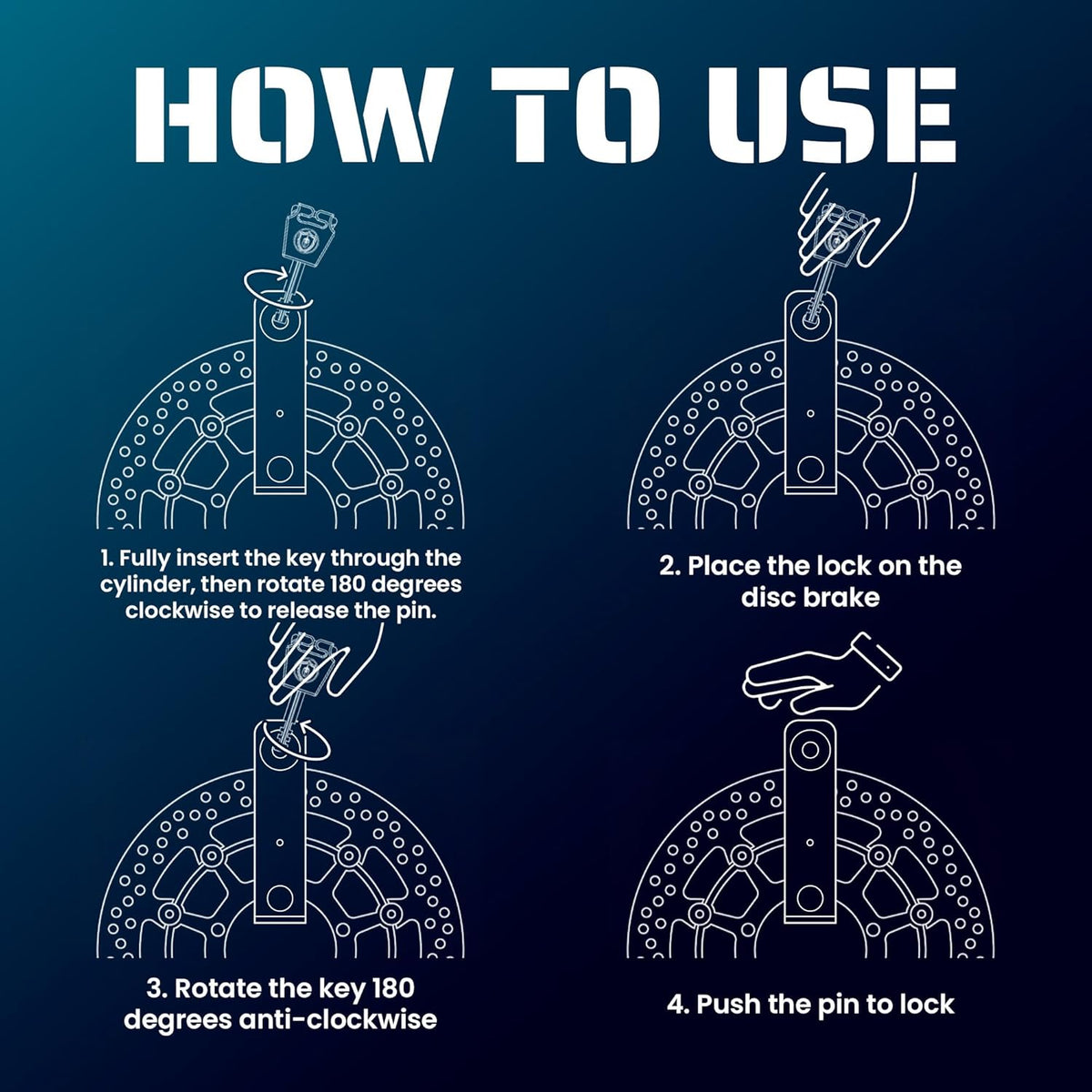 HOW TO USE

1. Fully insert the key through the cylinder, then rotate 180 degrees clockwise to release the pin.

2. Place the lock on the disc brake

3. Rotate the key 180 degrees anti-clockwise

4. Push the pin to lock