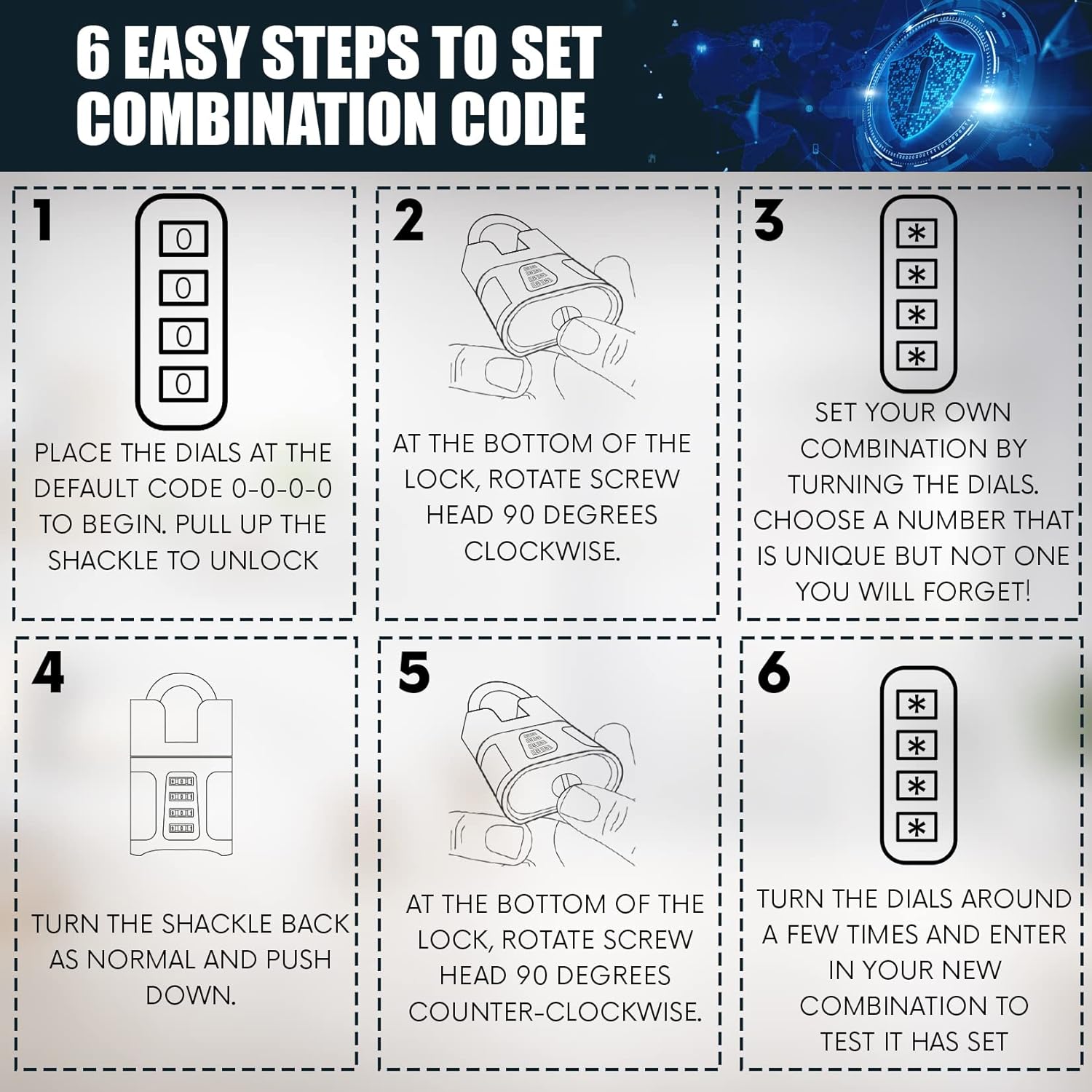 6 EASY STEPS TO SET COMBINATION CODE

1

0
0
0
0

PLACE THE DIALS AT THE DEFAULT CODE 0-0-0-0 TO BEGIN. PULL UP THE SHACKLE TO UNLOCK

2

AT THE BOTTOM OF THE LOCK, ROTATE SCREW HEAD 90 DEGREES CLOCKWISE.

3

*
*
*
*

SET YOUR OWN COMBINATION BY TURNING THE DIALS. CHOOSE A NUMBER THAT IS UNIQUE BUT NOT ONE YOU WILL FORGET!

4

TURN THE SHACKLE BACK AS NORMAL AND PUSH DOWN.

5

AT THE BOTTOM OF THE LOCK, ROTATE SCREW HEAD 90 DEGREES COUNTER-CLOCKWISE.

6

*
*
*
*

TURN THE DIALS AROUND A FEW TIMES AND ENTER IN YOUR NEW COMBINATION TO TEST IT HAS SET