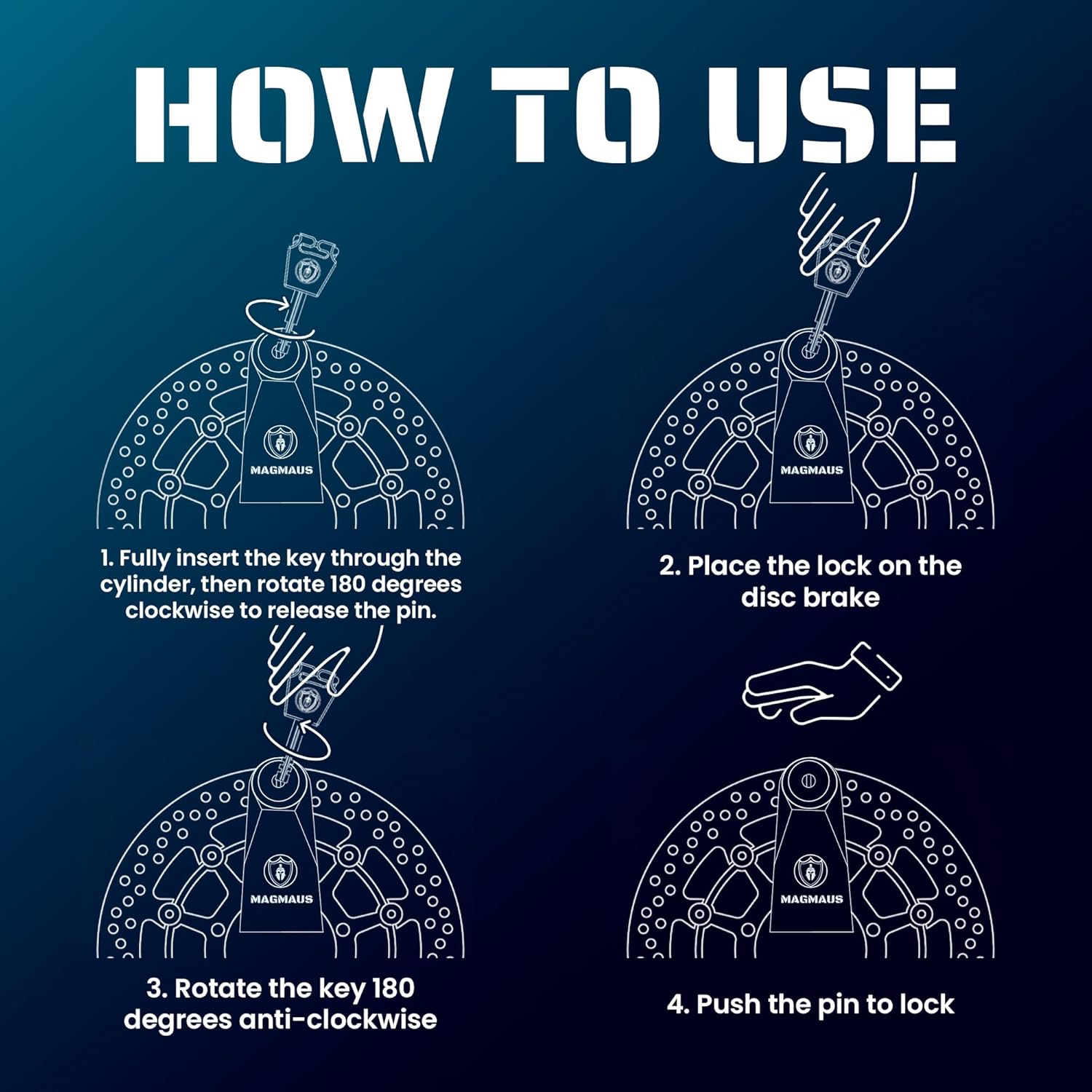 HOW TO USE

MAGMAUS

1. Fully insert the key through the cylinder, then rotate 180 degrees clockwise to release the pin.

MAGMAUS

2. Place the lock on the disc brake

MAGMAUS

3. Rotate the key 180 degrees anti-clockwise

MAGMAUS

4. Push the pin to lock