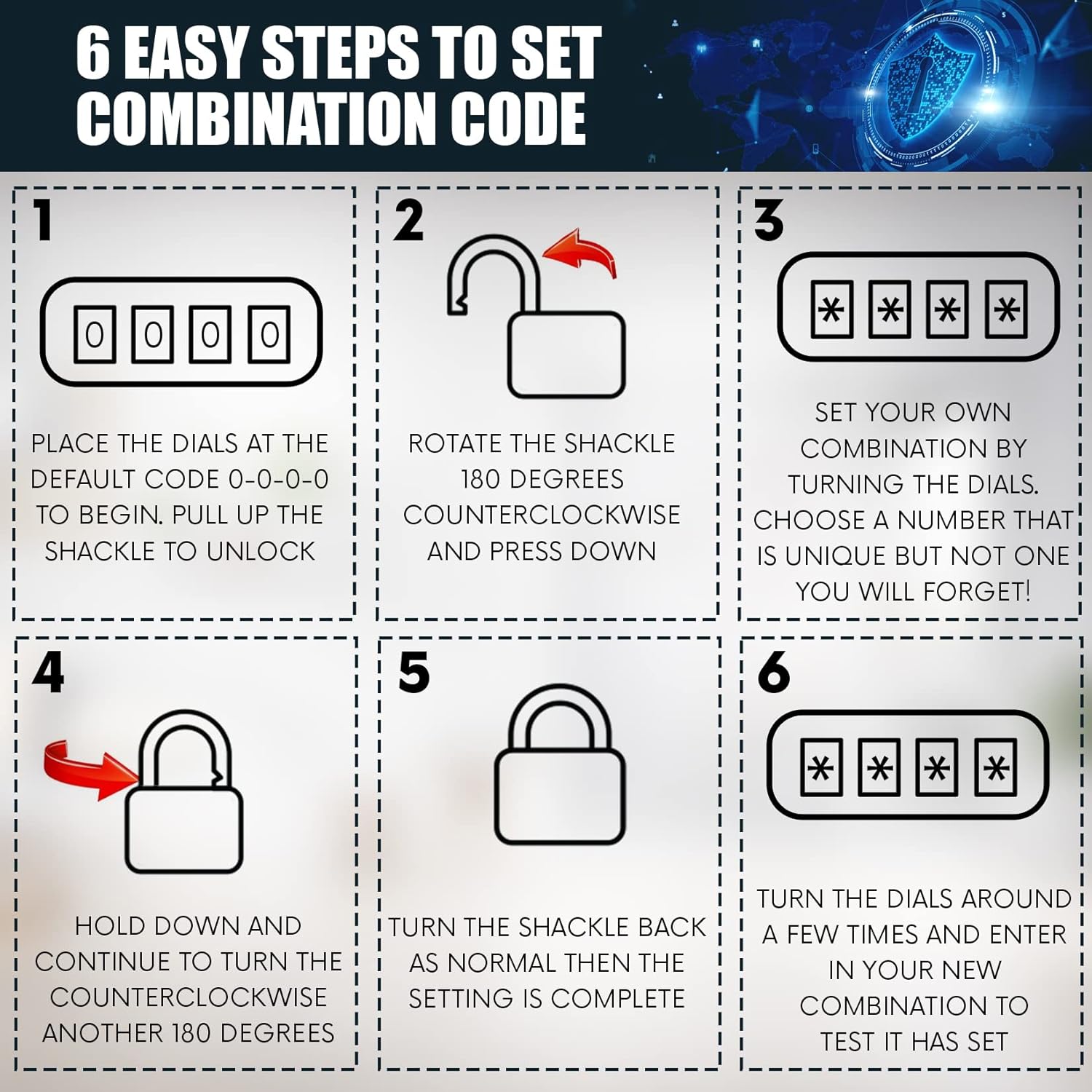 6 EASY STEPS TO SET COMBINATION CODE

1

0 0 0 0

PLACE THE DIALS AT THE DEFAULT CODE 0-0-0-0 TO BEGIN. PULL UP THE SHACKLE TO UNLOCK

2

ROTATE THE SHACKLE 180 DEGREES COUNTERCLOCKWISE AND PRESS DOWN

3

* * * *

SET YOUR OWN COMBINATION BY TURNING THE DIALS. CHOOSE A NUMBER THAT IS UNIQUE BUT NOT ONE YOU WILL FORGET!

4

HOLD DOWN AND CONTINUE TO TURN THE COUNTERCLOCKWISE ANOTHER 180 DEGREES

5

TURN THE SHACKLE BACK AS NORMAL THEN THE SETTING IS COMPLETE

6

* * * *

TURN THE DIALS AROUND A FEW TIMES AND ENTER IN YOUR NEW COMBINATION TO TEST IT HAS SET