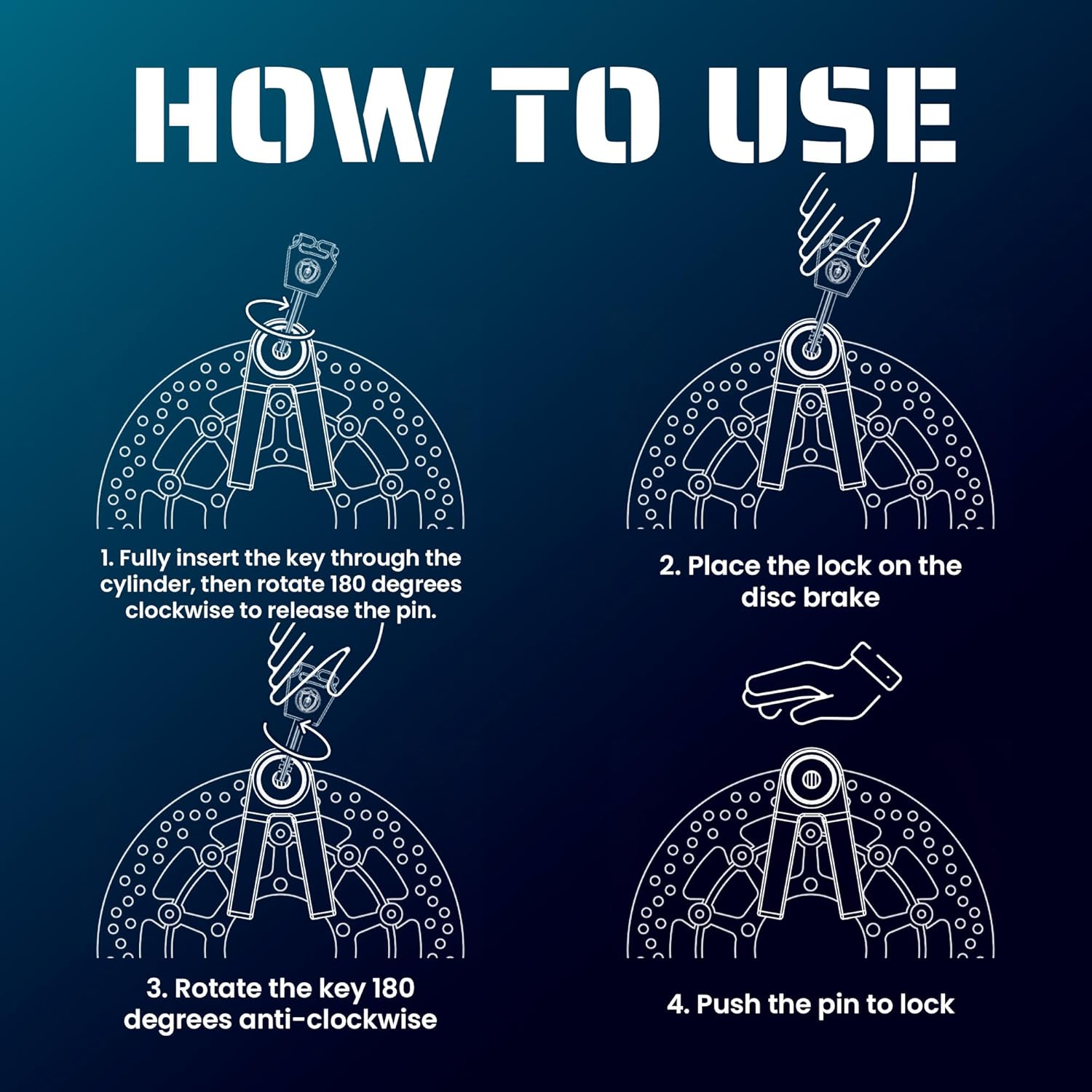 HOW TO USE

1. Fully insert the key through the cylinder, then rotate 180 degrees clockwise to release the pin.

2. Place the lock on the disc brake

3. Rotate the key 180 degrees anti-clockwise

4. Push the pin to lock