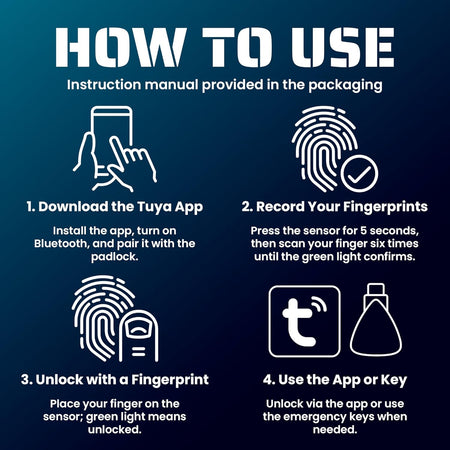 HOW TO USE

Instruction manual provided in the packaging

1. Download the Tuya App

Install the app, turn on Bluetooth, and pair it with the padlock.

2. Record Your Fingerprints

Press the sensor for 5 seconds, then scan your finger six times until the green light confirms.

3. Unlock with a Fingerprint

Place your finger on the sensor; green light means unlocked.

4. Use the App or Key

Unlock via the app or use the emergency keys when needed.