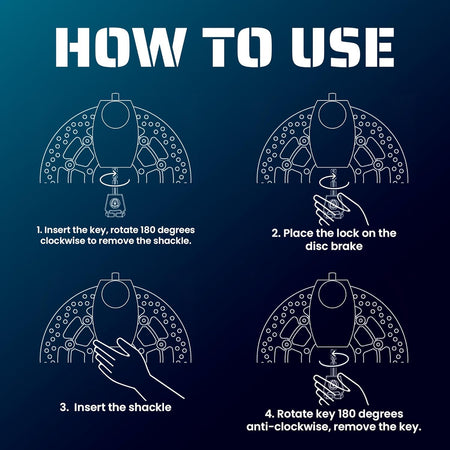 HOW TO USE

1. Insert the key, rotate 180 degrees clockwise to remove the shackle.

2. Place the lock on the disc brake

3. Insert the shackle

4. Rotate key 180 degrees anti-clockwise, remove the key.